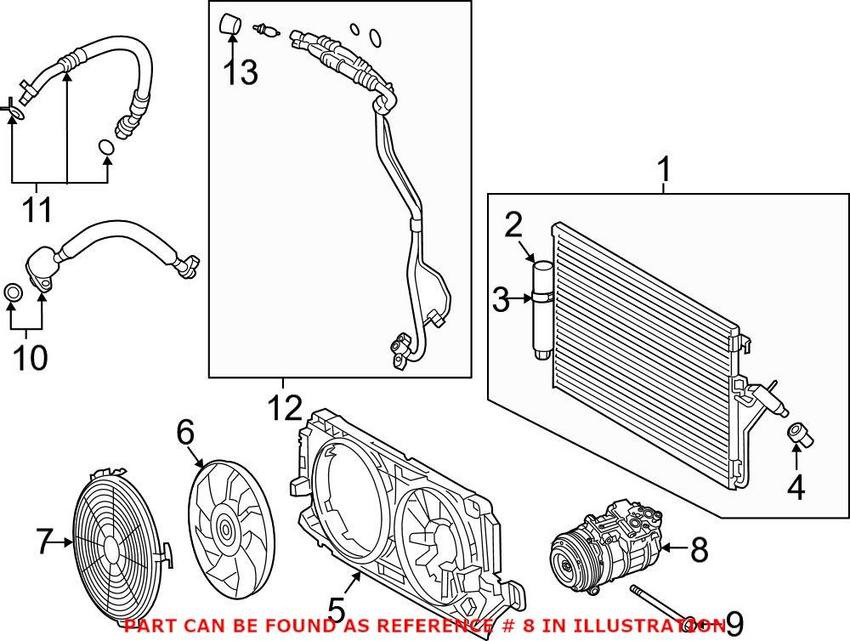 13

11

10

12

1

2

3

4

6

7

5

8

9

PART CAN BE FOUND AS REFERENCE # 8 IN ILLUSTRATION